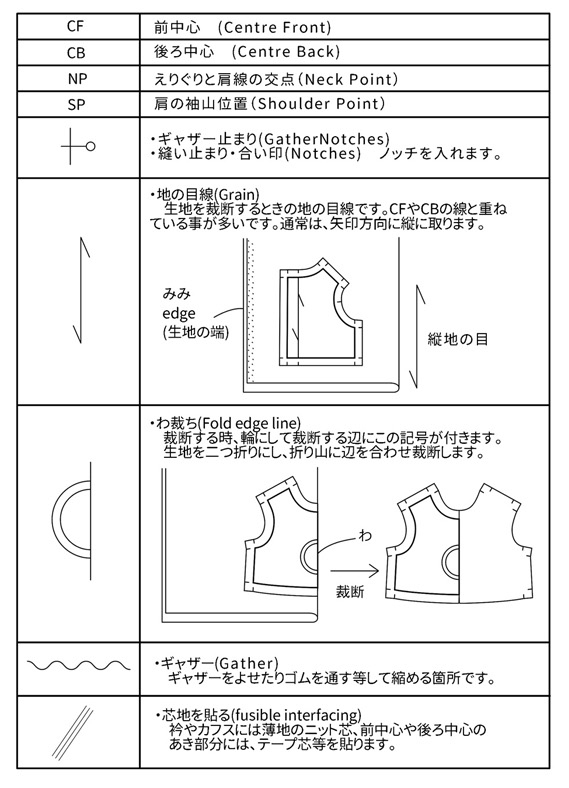 | | |
|---|---|
| CF | 前中心　(Centre Front) |
| CB | 後ろ中心　(Centre Back) |
| NP | えりぐりと肩線の交点(Neck Point) |
| SP | 肩の袖山位置(Shoulder Point) |
| | ・ギャザー止まり(GatherNotches) ・縫い止まり・合い印(Notches)　ノッチを入れます。 |
| | ・地の目線(Grain) 生地を裁断するときの地の目線です。CFやCBの線と重ねている事が多いです。通常は、矢印方向に縦に取ります。 みみ edge (生地の端) 縦地の目 |
| | ・わ裁ち(Fold edge line) 裁断する時、輪にして裁断する辺にこの記号が付きます。生地を二つ折りにし、折り山に辺を合わせ裁断します。 わ 裁断 |
| | ・ギャザー(Gather) ギャザーをよせたりゴムを通す等して縮める箇所です。 |
| | ・芯地を貼る(fusible interfacing) 衿やカフスには薄地のニット芯、前中心や後ろ中心のあき部分には、テープ芯等を貼ります。 |